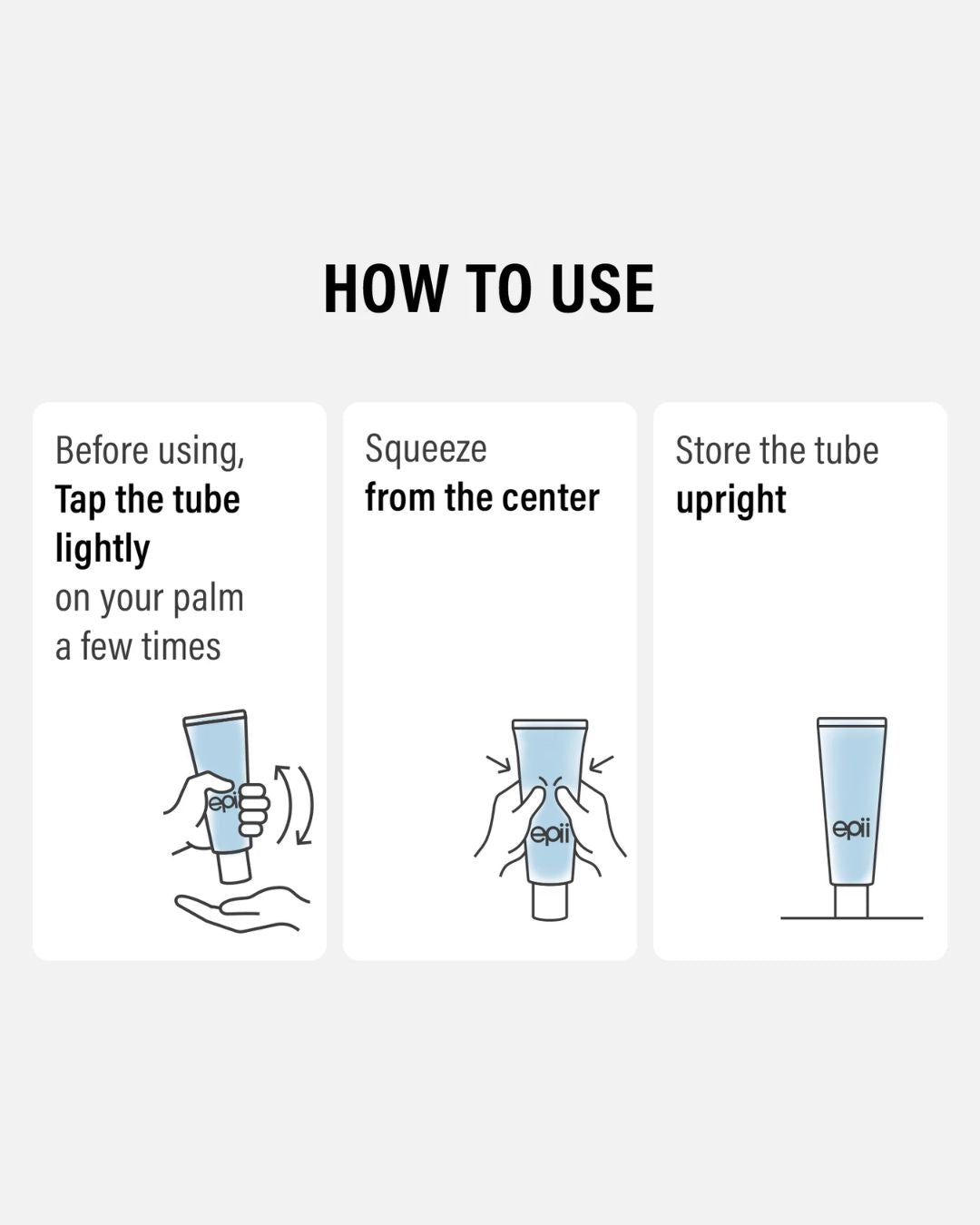 HOW TO USE

Before using,
Tap the tube lightly
on your palm a few times

epii

Squeeze
from the center

epii

Store the tube
upright

epii